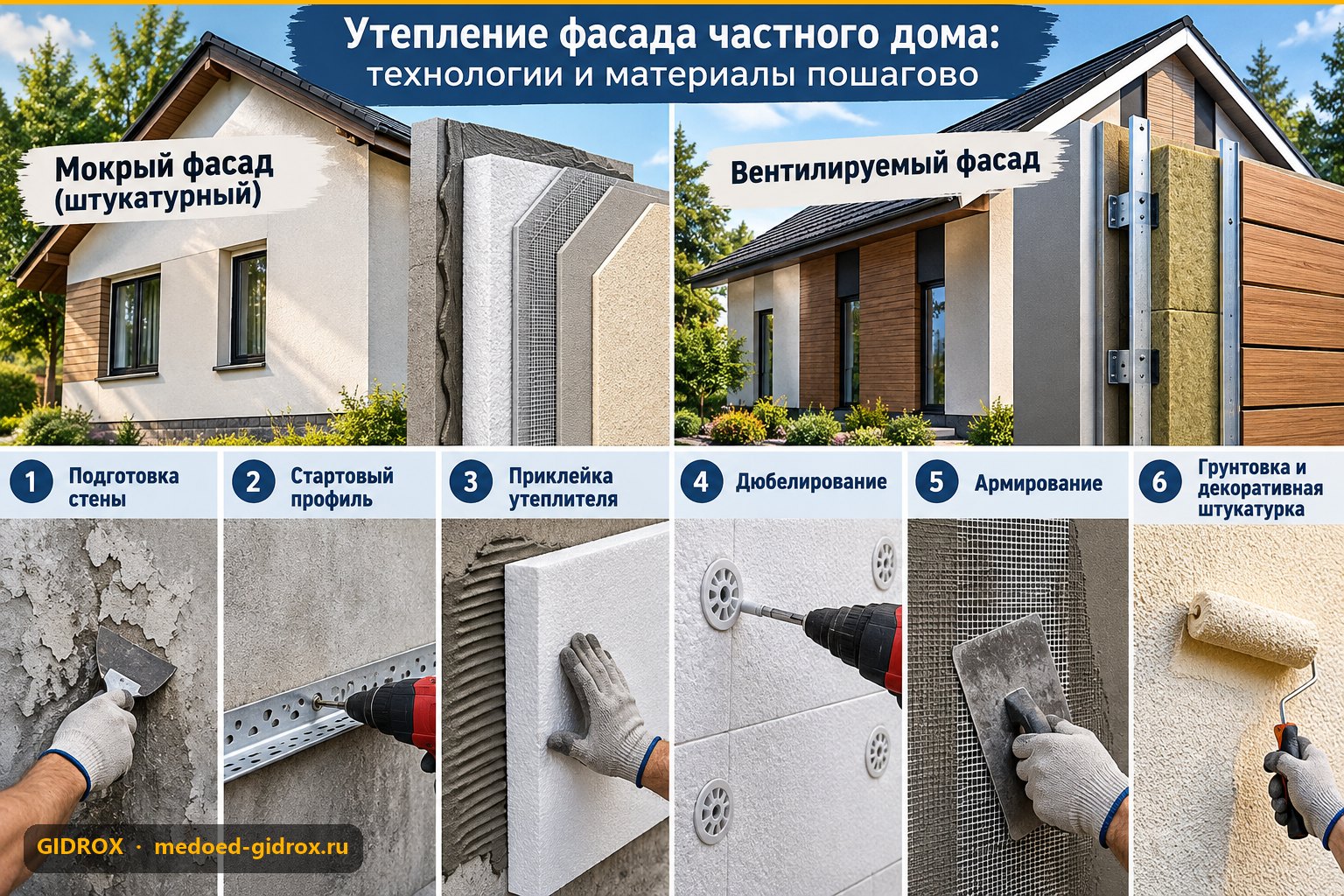 Утепление фасада частного дома:
технологии и материалы пошагово

Мокрый фасад
(штукатурный)

Вентилируемый фасад

1 Подготовка стены

2 Стартовый профиль

3 Приклейка утеплителя

4 Дюбелирование

5 Армирование

6 Грунтовка и декоративная штукатурка

GIDROX · medoed-gidrox.ru