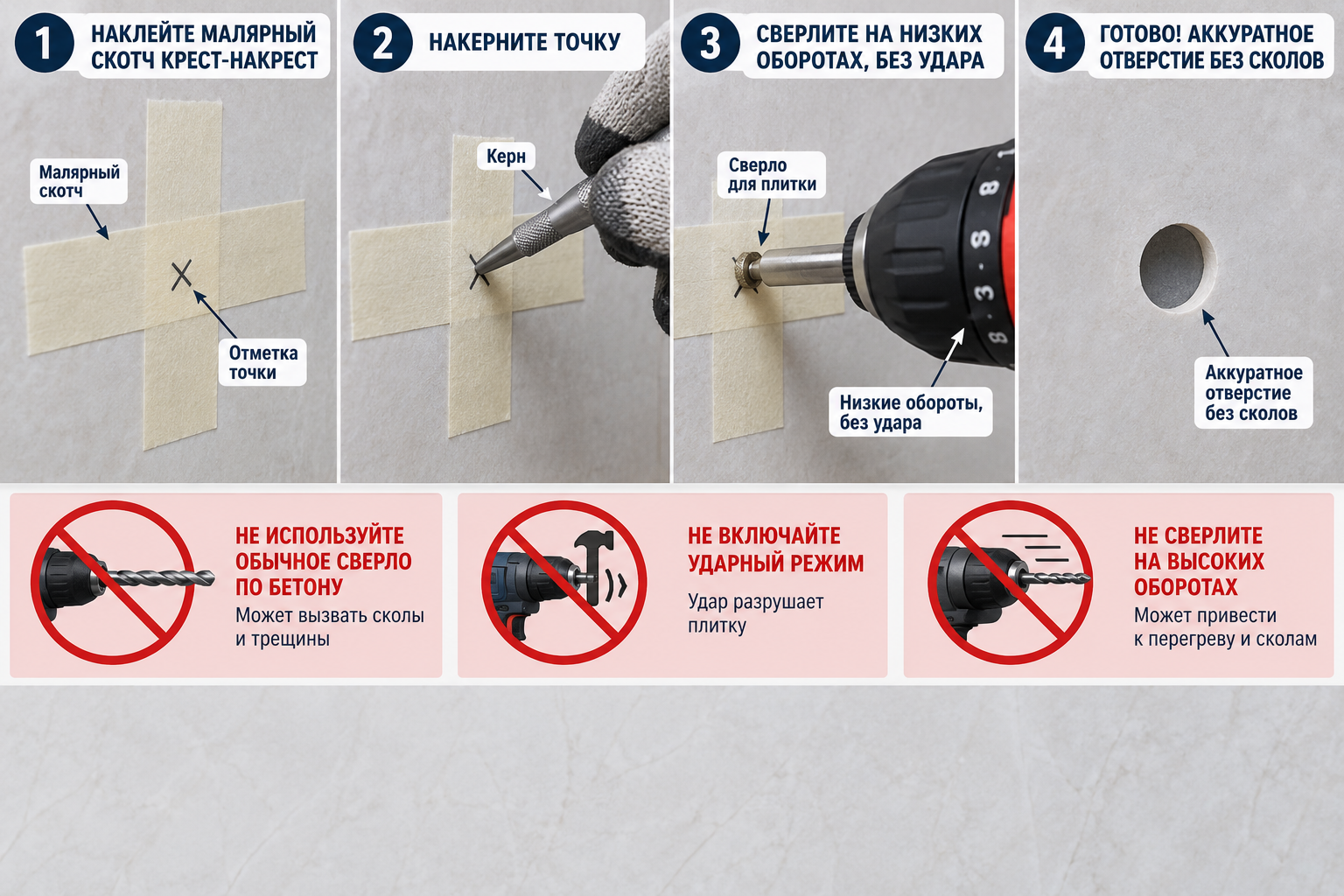 1 НАКЛЕЙТЕ МАЛЯРНЫЙ СКОТЧ КРЕСТ-НАКРЕСТ

Малярный скотч

Отметка точки

2 НАКЕРНИТЕ ТОЧКУ

Керн

3 СВЕРЛИТЕ НА НИЗКИХ ОБОРОТАХ, БЕЗ УДАРА

Сверло для плитки

Низкие обороты, без удара

4 ГОТОВО! АККУРАТНОЕ ОТВЕРСТИЕ БЕЗ СКОЛОВ

Аккуратное отверстие без сколов

НЕ ИСПОЛЬЗУЙТЕ ОБЫЧНОЕ СВЕРЛО ПО БЕТОНУ
Может вызвать сколы и трещины

НЕ ВКЛЮЧАЙТЕ УДАРНЫЙ РЕЖИМ
Удар разрушает плитку

НЕ СВЕРЛИТЕ НА ВЫСОКИХ ОБОРОТАХ
Может привести к перегреву и сколам