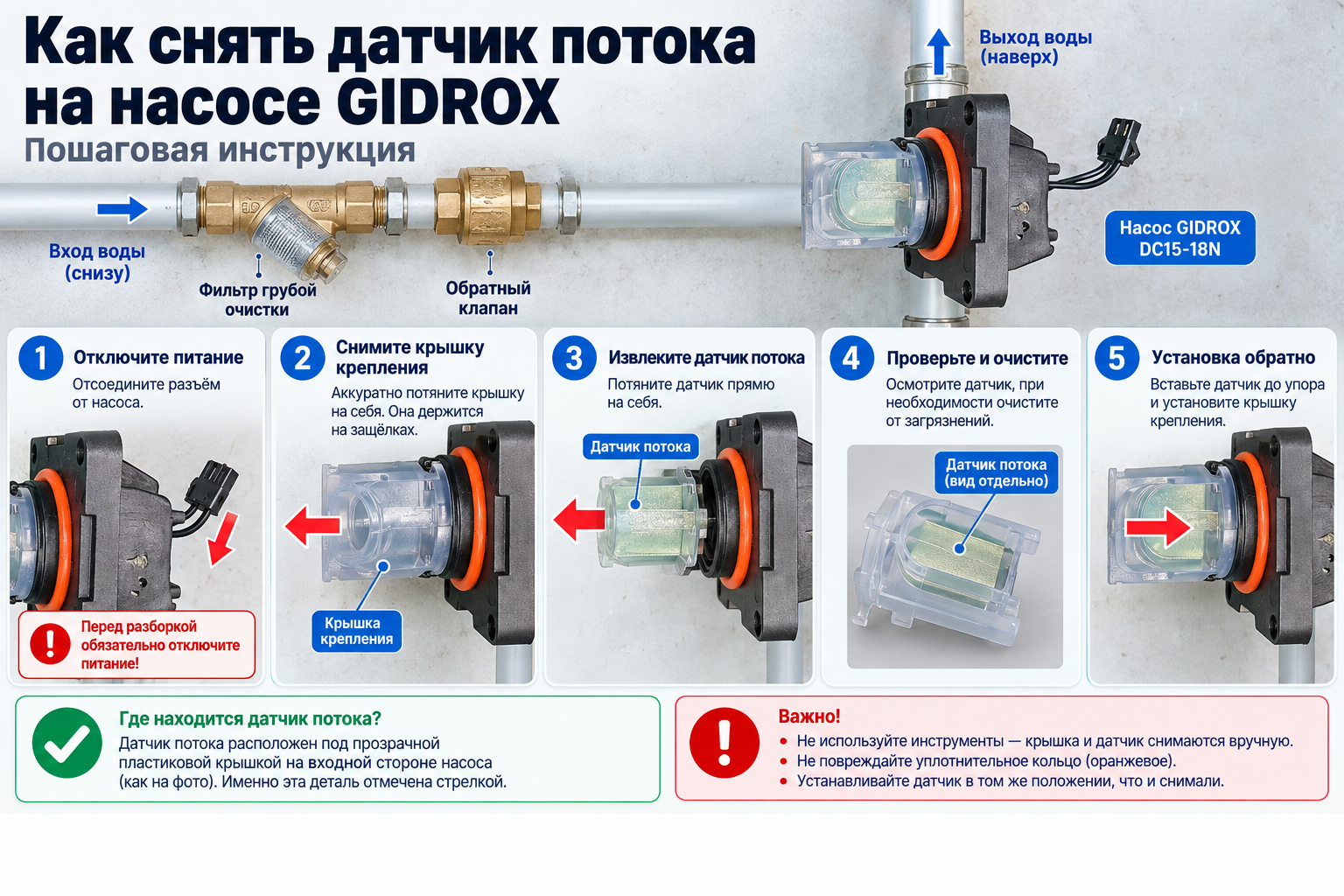 Как снять датчик потока на насосе GIDROX

Пошаговая инструкция

Выход воды (наверх)

Вход воды (снизу)

Фильтр грубой очистки

Обратный клапан

Насос GIDROX DC15-18N

1 Отключите питание

Отсоедините разъём от насоса.

Перед разборкой обязательно отключите питание!

2 Снимите крышку крепления

Аккуратно потяните крышку на себя. Она держится на защёлках.

Крышка крепления

3 Извлеките датчик потока

Потяните датчик прямо на себя.

Датчик потока

4 Проверьте и очистите

Осмотрите датчик, при необходимости очистите от загрязнений.

Датчик потока (вид отдельно)

5 Установка обратно

Вставьте датчик до упора и установите крышку крепления.

Где находится датчик потока?

Датчик потока расположен под прозрачной пластиковой крышкой на входной стороне насоса (как на фото). Именно эта деталь отмечена стрелкой.

Важно!

• Не используйте инструменты — крышка и датчик снимаются вручную.
• Не повреждайте уплотнительное кольцо (оранжевое).
• Устанавливайте датчик в том же положении, что и снимали.