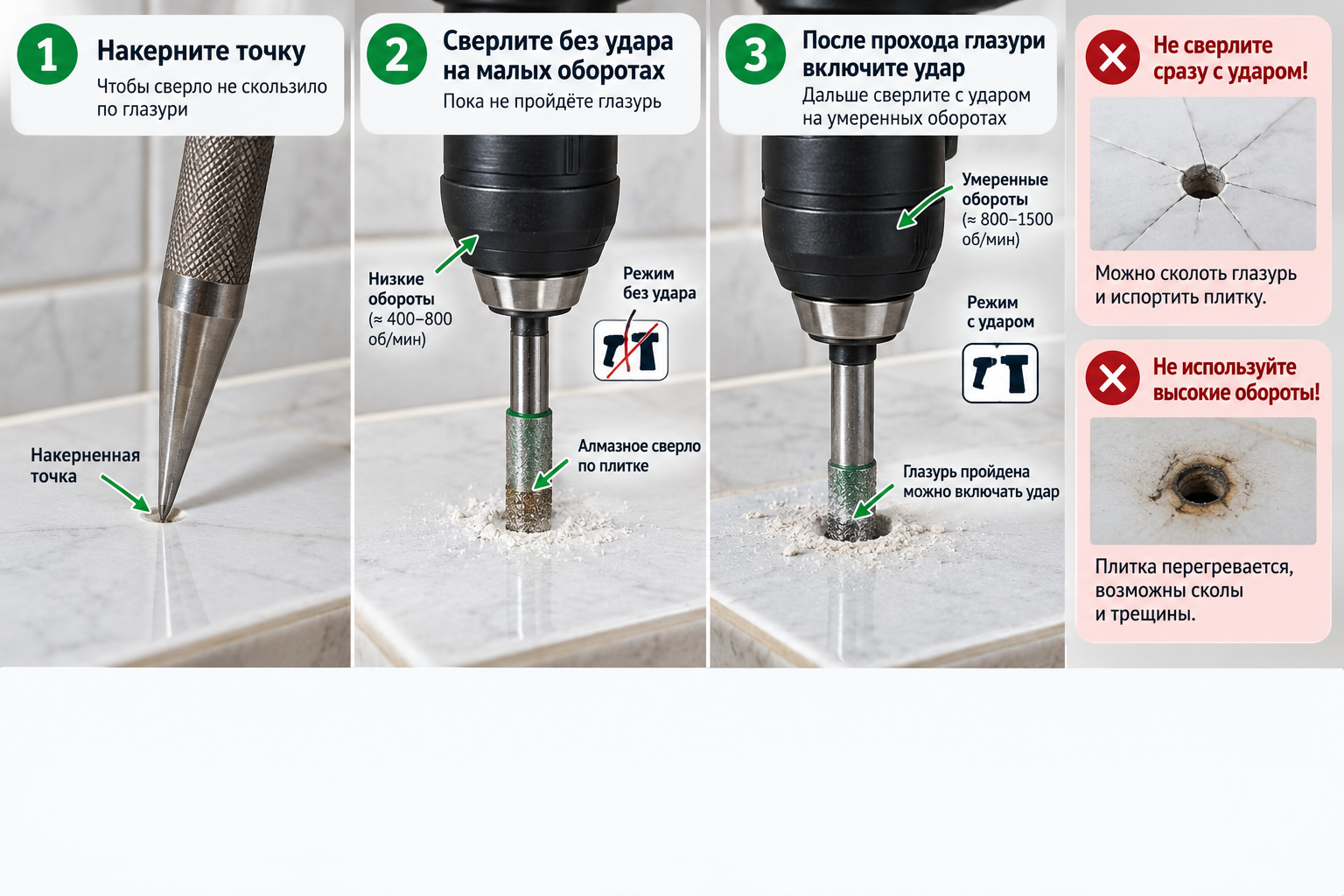 1 Накерните точку
Чтобы сверло не скользило по глазури

Накерненная точка

2 Сверлите без удара на малых оборотах
Пока не пройдёте глазурь

Низкие обороты (≈ 400–800 об/мин)

Режим без удара

Алмазное сверло по плитке

3 После прохода глазури включите удар
Дальше сверлите с ударом на умеренных оборотах

Умеренные обороты (≈ 800–1500 об/мин)

Режим с ударом

Глазурь пройдена можно включать удар

Не сверлите сразу с ударом!

Можно сколоть глазурь и испортить плитку.

Не используйте высокие обороты!

Плитка перегревается, возможны сколы и трещины.