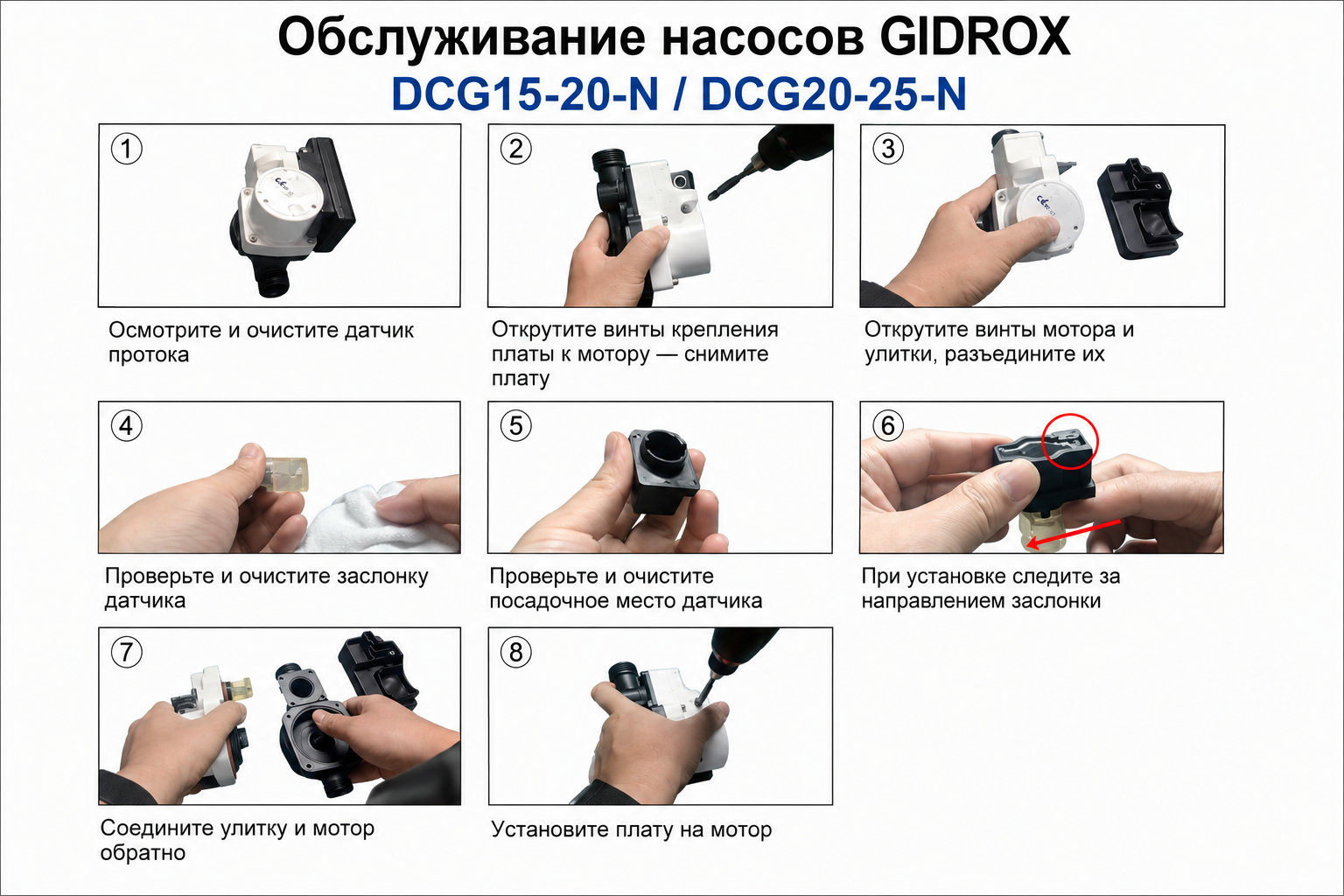 Обслуживание насосов GIDROX
DCG15-20-N / DCG20-25-N

①
Осмотрите и очистите датчик протока

②
Открутите винты крепления платы к мотору — снимите плату

③
Открутите винты мотора и улитки, разъедините их

④
Проверьте и очистите заслонку датчика

⑤
Проверьте и очистите посадочное место датчика

⑥
При установке следите за направлением заслонки

⑦
Соедините улитку и мотор обратно

⑧
Установите плату на мотор