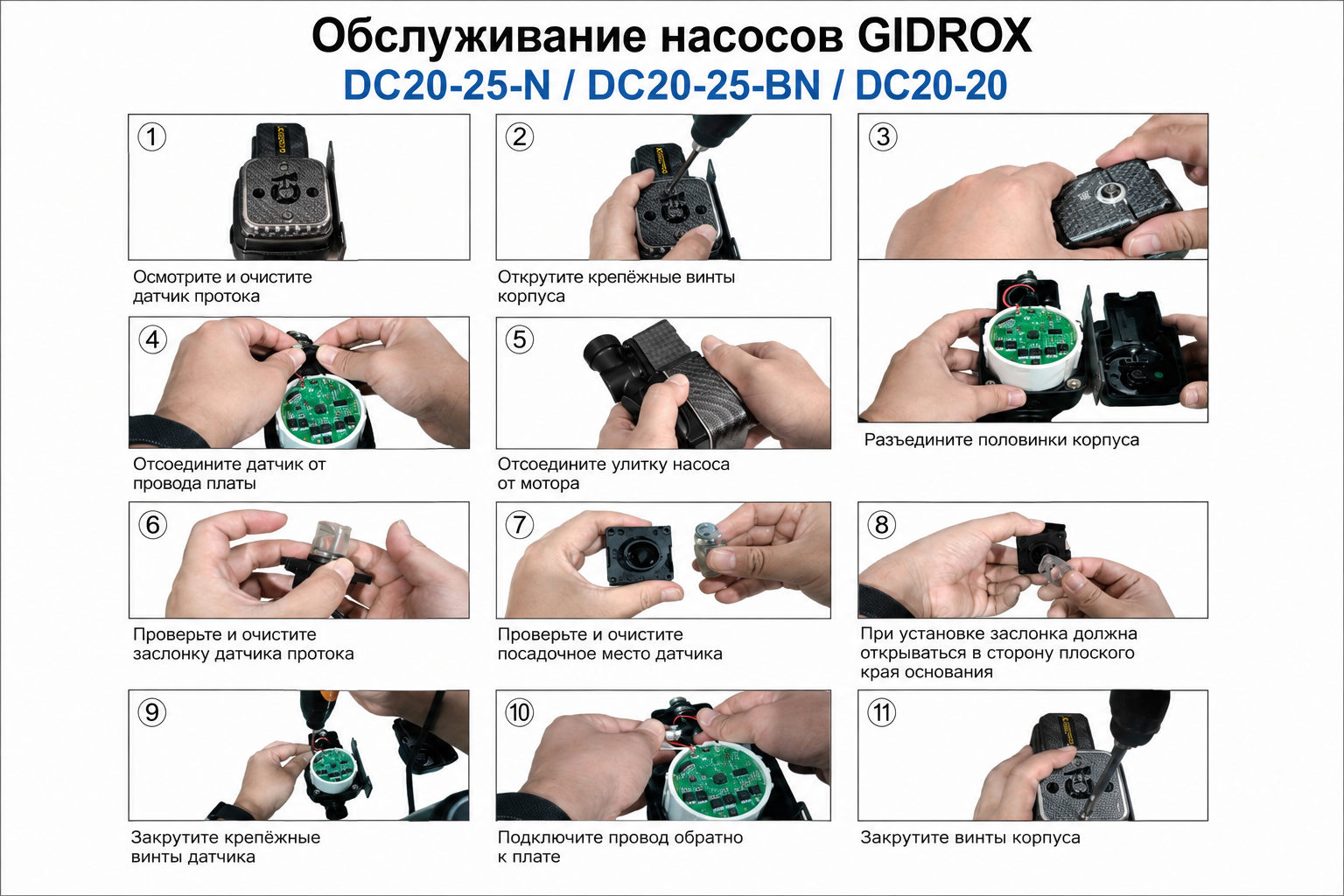 Обслуживание насосов GIDROX
DC20-25-N / DC20-25-BN / DC20-20

①
Осмотрите и очистите датчик протока

②
Открутите крепёжные винты корпуса

③
Разъедините половинки корпуса

④
Отсоедините датчик от провода платы

⑤
Отсоедините улитку насоса от мотора

⑥
Проверьте и очистите заслонку датчика протока

⑦
Проверьте и очистите посадочное место датчика

⑧
При установке заслонка должна открываться в сторону плоского края основания

⑨
Закрутите крепёжные винты датчика

⑩
Подключите провод обратно к плате

⑪
Закрутите винты корпуса