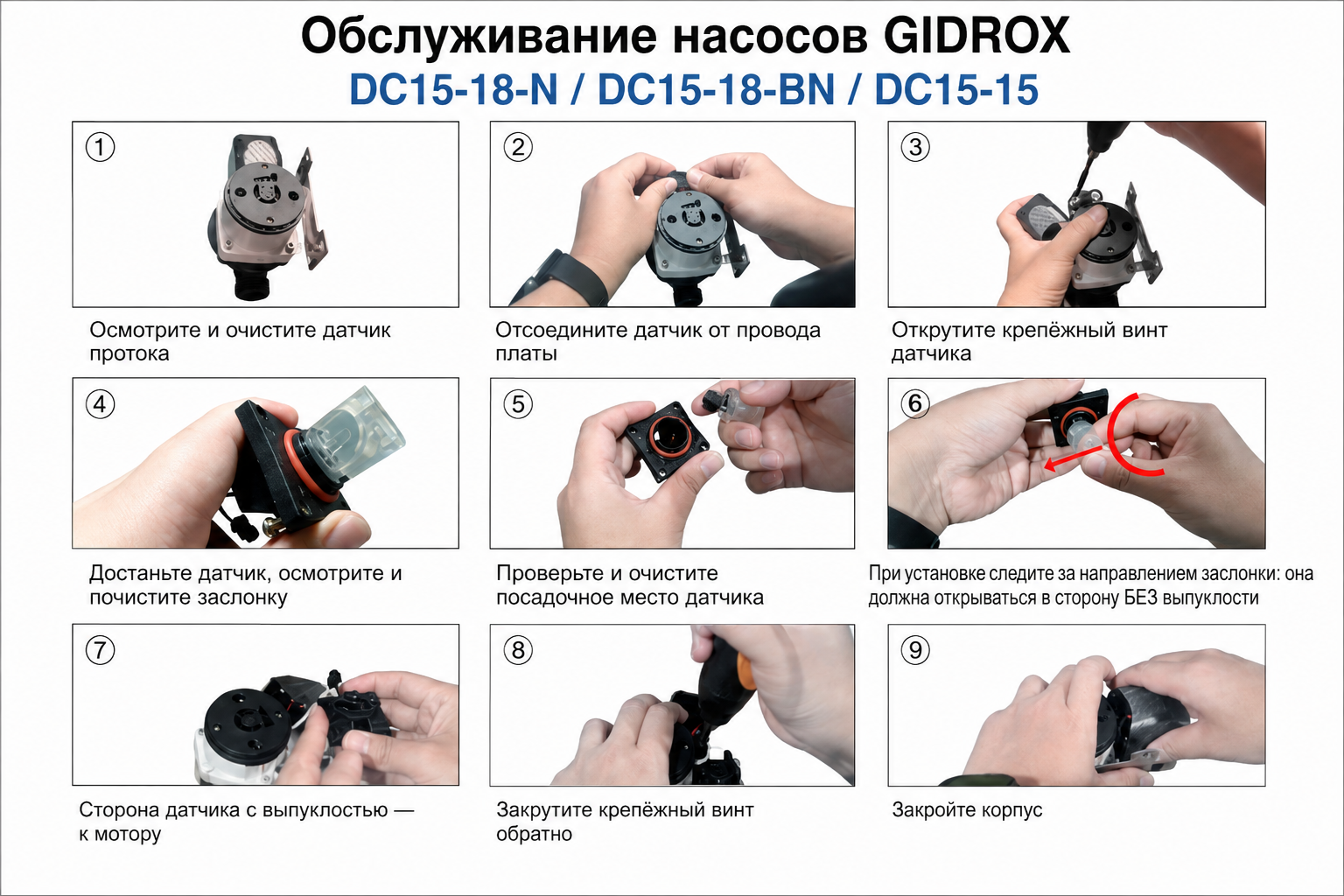 Обслуживание насосов GIDROX
DC15-18-N / DC15-18-BN / DC15-15

①
Осмотрите и очистите датчик протока

②
Отсоедините датчик от провода платы

③
Открутите крепёжный винт датчика

④
Достаньте датчик, осмотрите и почистите заслонку

⑤
Проверьте и очистите посадочное место датчика

⑥
При установке следите за направлением заслонки: она должна открываться в сторону БЕЗ выпуклости

⑦
Сторона датчика с выпуклостью — к мотору

⑧
Закрутите крепёжный винт обратно

⑨
Закройте корпус